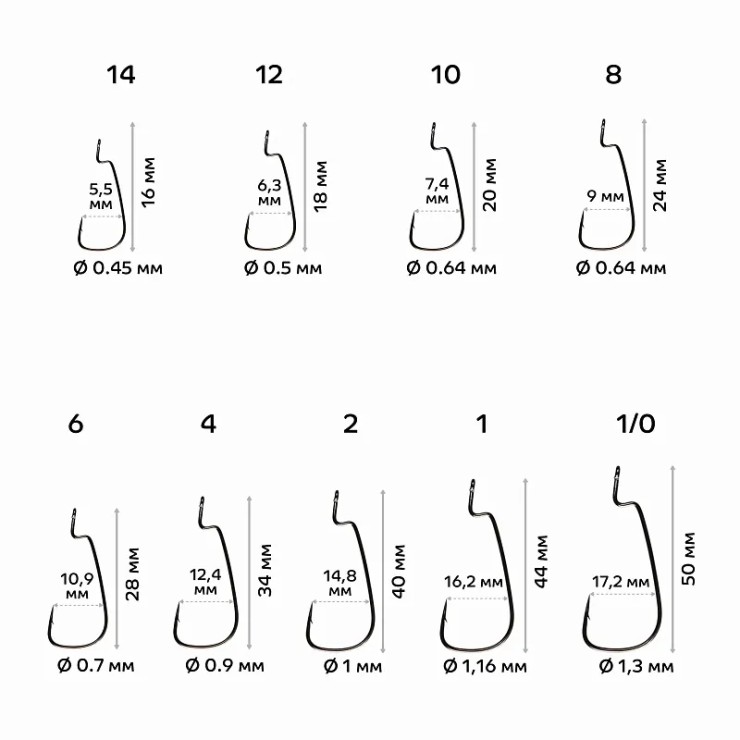 14

5,5 мм

16 мм

Ø 0.45 мм

12

6,3 мм

18 мм

Ø 0.5 мм

10

7,4 мм

20 мм

Ø 0.64 мм

8

9 мм

24 мм

Ø 0.64 мм

6

10,9 мм

28 мм

Ø 0.7 мм

4

12,4 мм

34 мм

Ø 0.9 мм

2

14,8 мм

40 мм

Ø 1 мм

1

16,2 мм

44 мм

Ø 1,16 мм

1/0

17,2 мм

50 мм

Ø 1,3 мм